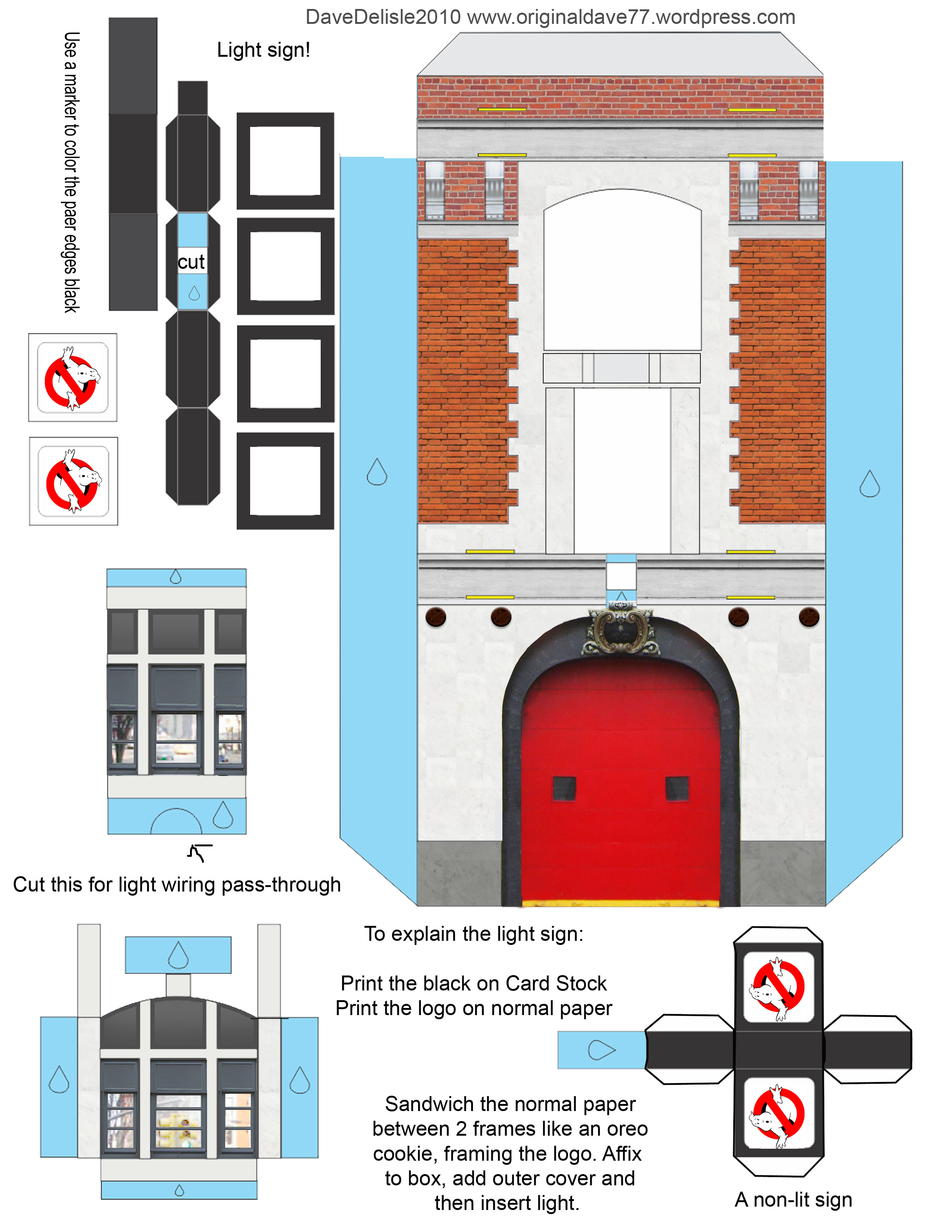 DaveDelisle2010 www.originaldave77.wordpress.com

Use a marker to color the paer edges black

Light sign!

cut

Cut this for light wiring pass-through

To explain the light sign:

Print the black on Card Stock
Print the logo on normal paper

Sandwich the normal paper between 2 frames like an oreo cookie, framing the logo. Affix to box, add outer cover and then insert light.

A non-lit sign