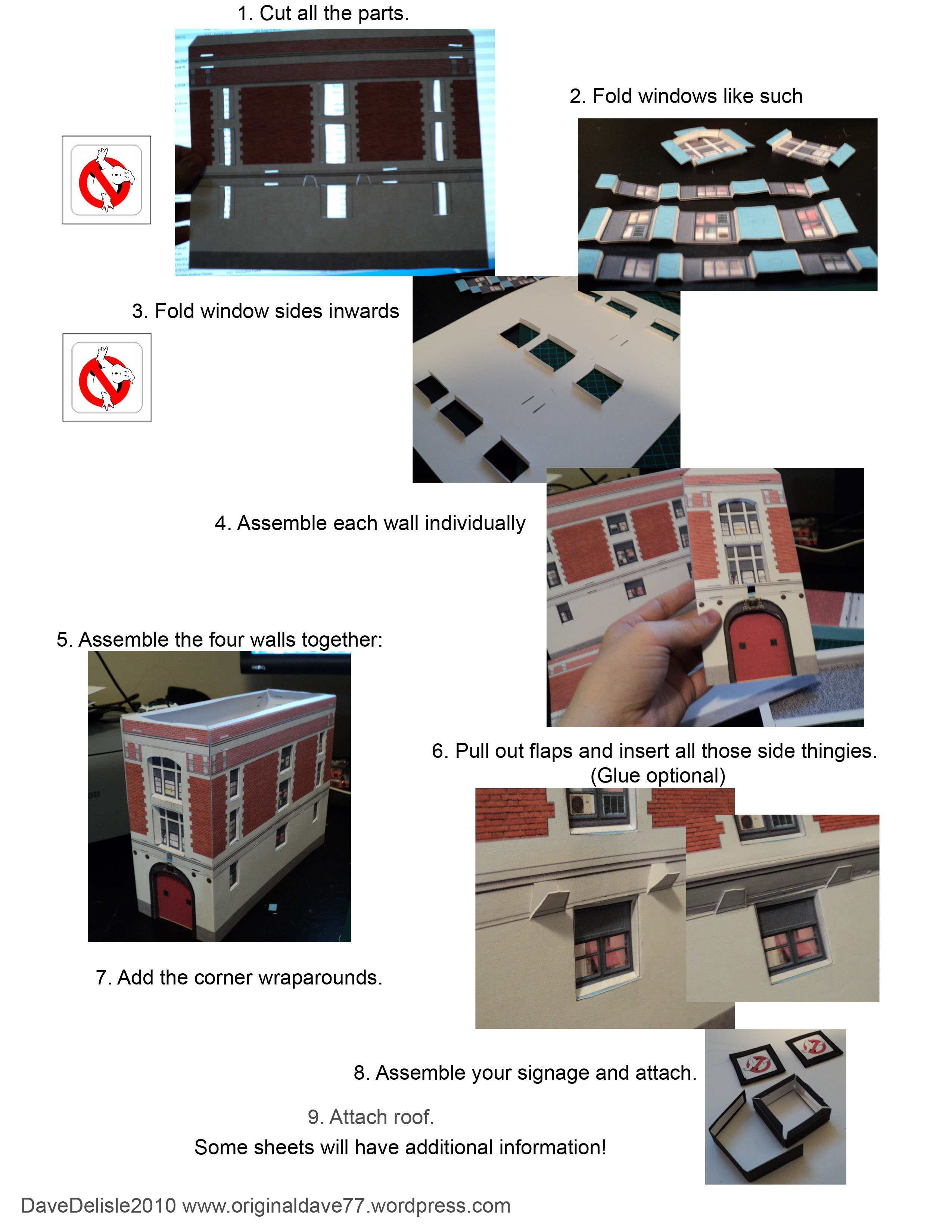 1. Cut all the parts.

2. Fold windows like such

3. Fold window sides inwards

4. Assemble each wall individually

5. Assemble the four walls together:

6. Pull out flaps and insert all those side thingies. (Glue optional)

7. Add the corner wraparounds.

8. Assemble your signage and attach.

9. Attach roof.

Some sheets will have additional information!

DaveDelisle2010 www.originaldave77.wordpress.com